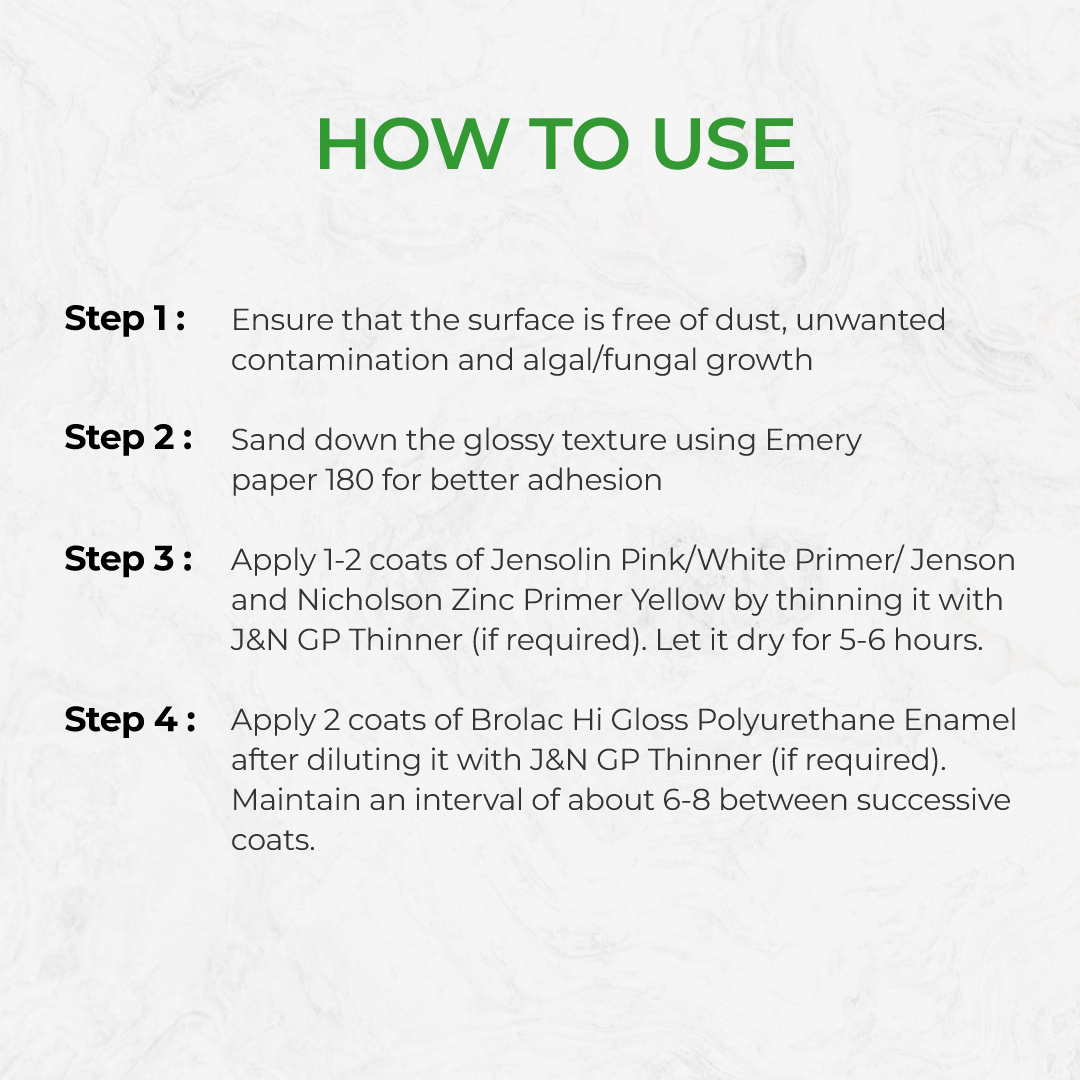 HOW TO USE

Step 1 : Ensure that the surface is free of dust, unwanted contamination and algal/fungal growth

Step 2 : Sand down the glossy texture using Emery paper 180 for better adhesion

Step 3 : Apply 1-2 coats of Jensolin Pink/White Primer/ Jenson and Nicholson Zinc Primer Yellow by thinning it with J&N GP Thinner (if required). Let it dry for 5-6 hours.

Step 4 : Apply 2 coats of Brolac Hi Gloss Polyurethane Enamel after diluting it with J&N GP Thinner (if required). Maintain an interval of about 6-8 between successive coats.