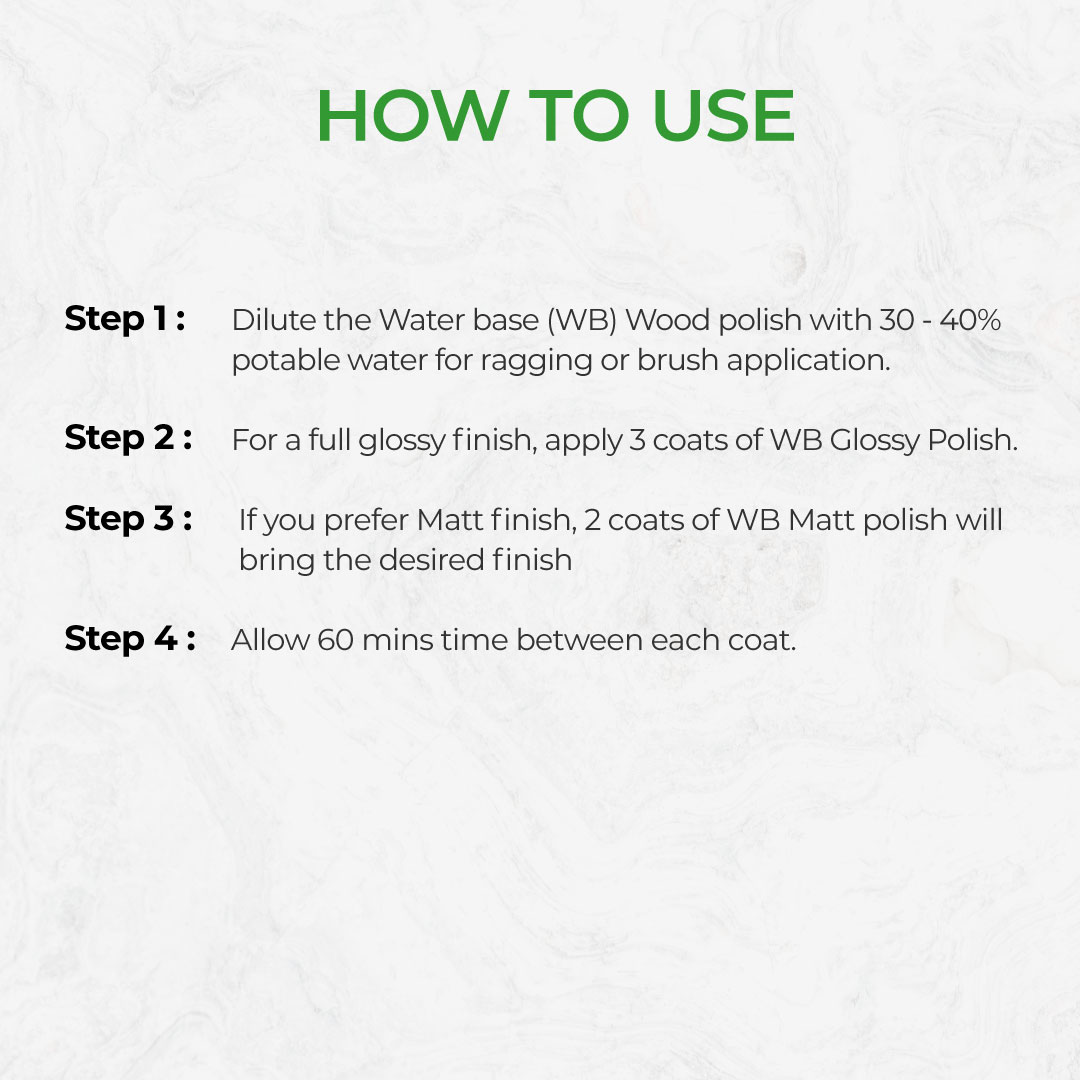 HOW TO USE

Step 1 : Dilute the Water base (WB) Wood polish with 30 - 40% potable water for ragging or brush application.

Step 2 : For a full glossy finish, apply 3 coats of WB Glossy Polish.

Step 3 : If you prefer Matt finish, 2 coats of WB Matt polish will bring the desired finish

Step 4 : Allow 60 mins time between each coat.