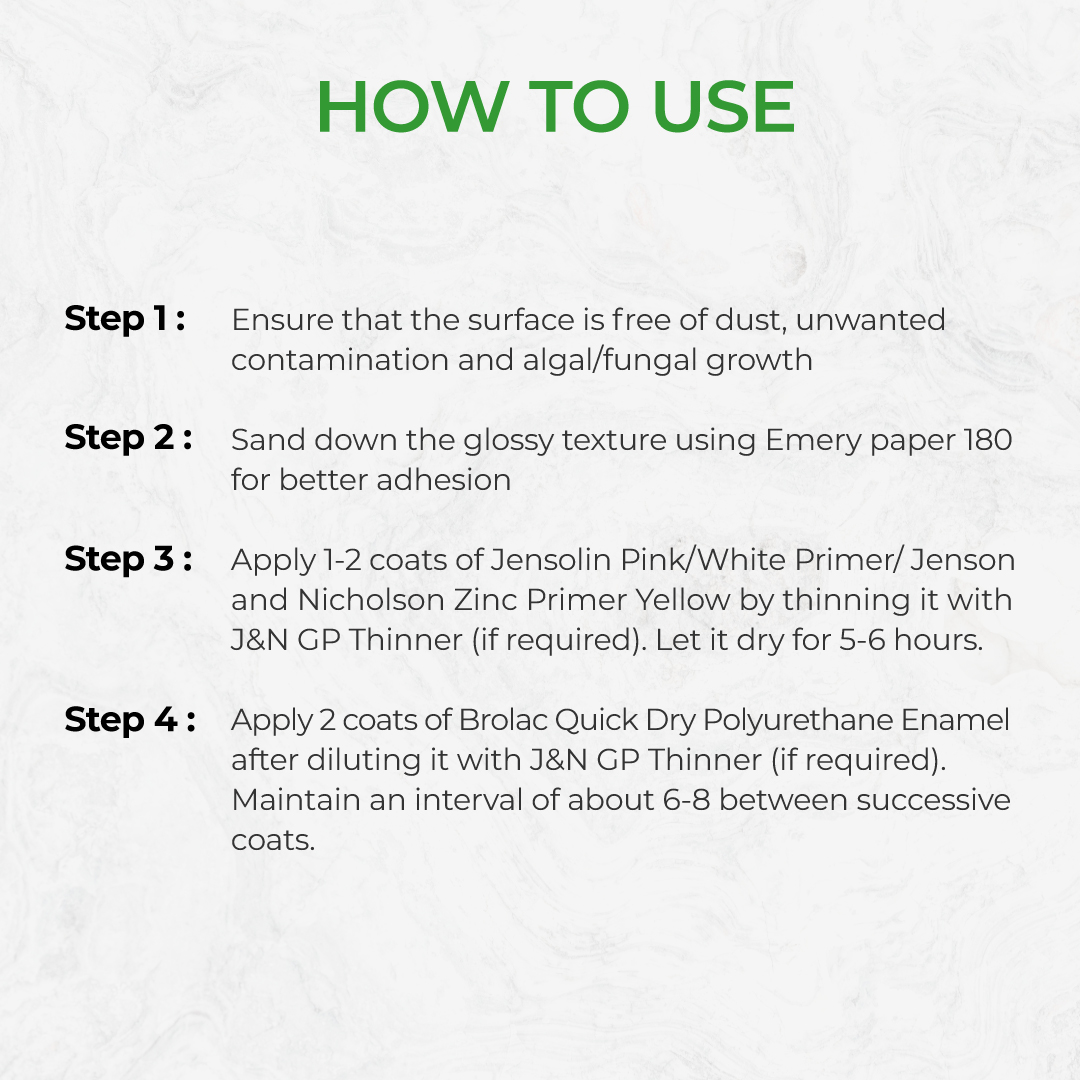 HOW TO USE

Step 1 : Ensure that the surface is free of dust, unwanted contamination and algal/fungal growth

Step 2 : Sand down the glossy texture using Emery paper 180 for better adhesion

Step 3 : Apply 1-2 coats of Jensolin Pink/White Primer/ Jenson and Nicholson Zinc Primer Yellow by thinning it with J&N GP Thinner (if required). Let it dry for 5-6 hours.

Step 4 : Apply 2 coats of Brolac Quick Dry Polyurethane Enamel after diluting it with J&N GP Thinner (if required). Maintain an interval of about 6-8 between successive coats.